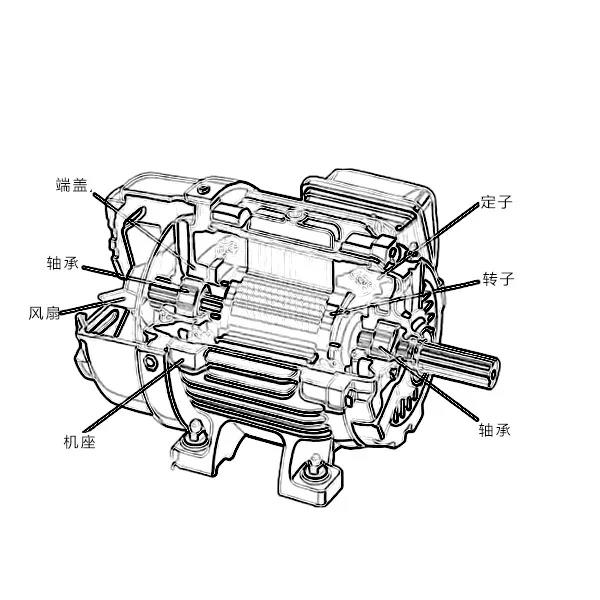 端盖

轴承

风扇

机座

定子

转子

轴承